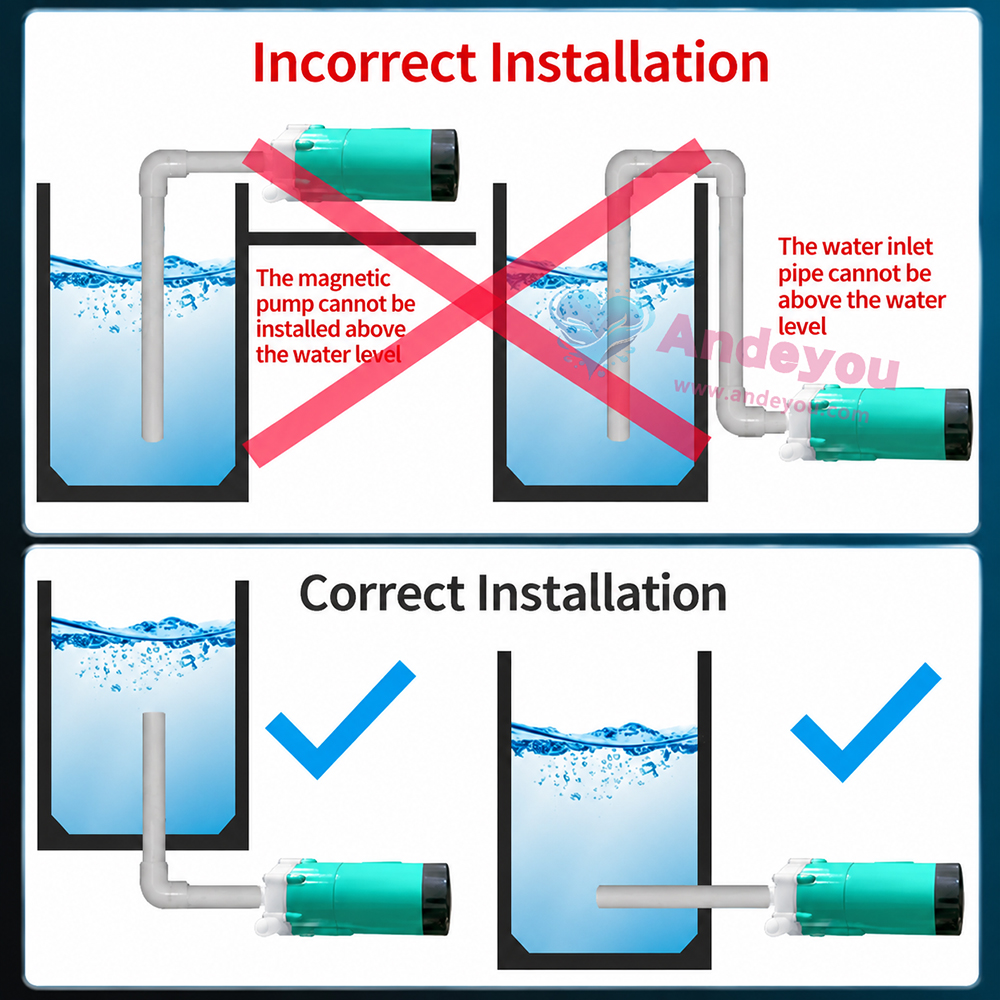 Incorrect Installation

The magnetic pump cannot be installed above the water level

The water inlet pipe cannot be above the water level

Andeyou
www.andeyou.com

Correct Installation